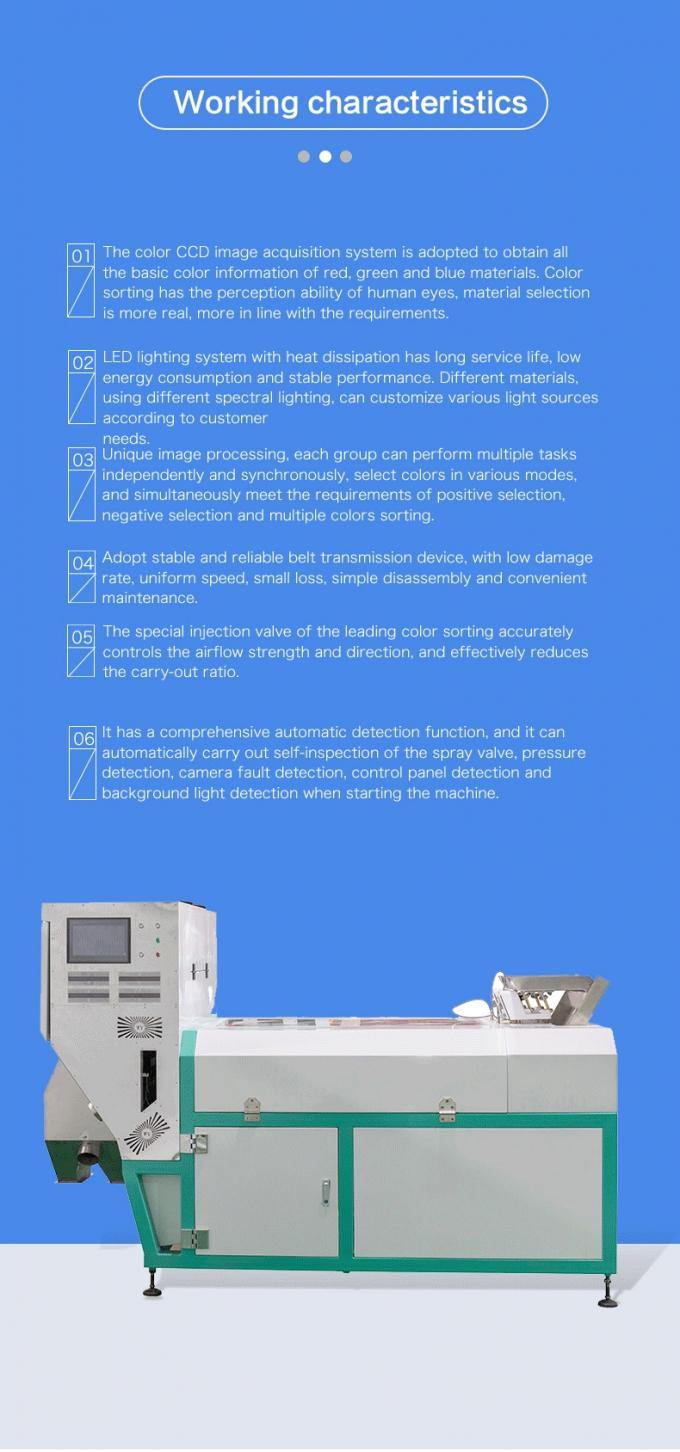 Working characteristics

01 The color CCD image acquisition system is adopted to obtain all the basic color information of red, green and blue materials. Color sorting has the perception ability of human eyes, material selection is more real, more in line with the requirements.

02 LED lighting system with heat dissipation has long service life, low energy consumption and stable performance. Different materials, using different spectral lighting, can customize various light sources according to customer needs.

03 Unique image processing, each group can perform multiple tasks independently and synchronously, select colors in various modes, and simultaneously meet the requirements of positive selection, negative selection and multiple colors sorting.

04 Adopt stable and reliable belt transmission device, with low damage rate, uniform speed, small loss, simple disassembly and convenient maintenance.

05 The special injection valve of the leading color sorting accurately controls the airflow strength and direction, and effectively reduces the carry-out ratio.

06 It has a comprehensive automatic detection function, and it can automatically carry out self-inspection of the spray valve, pressure detection, camera fault detection, control panel detection and background light detection when starting the machine.